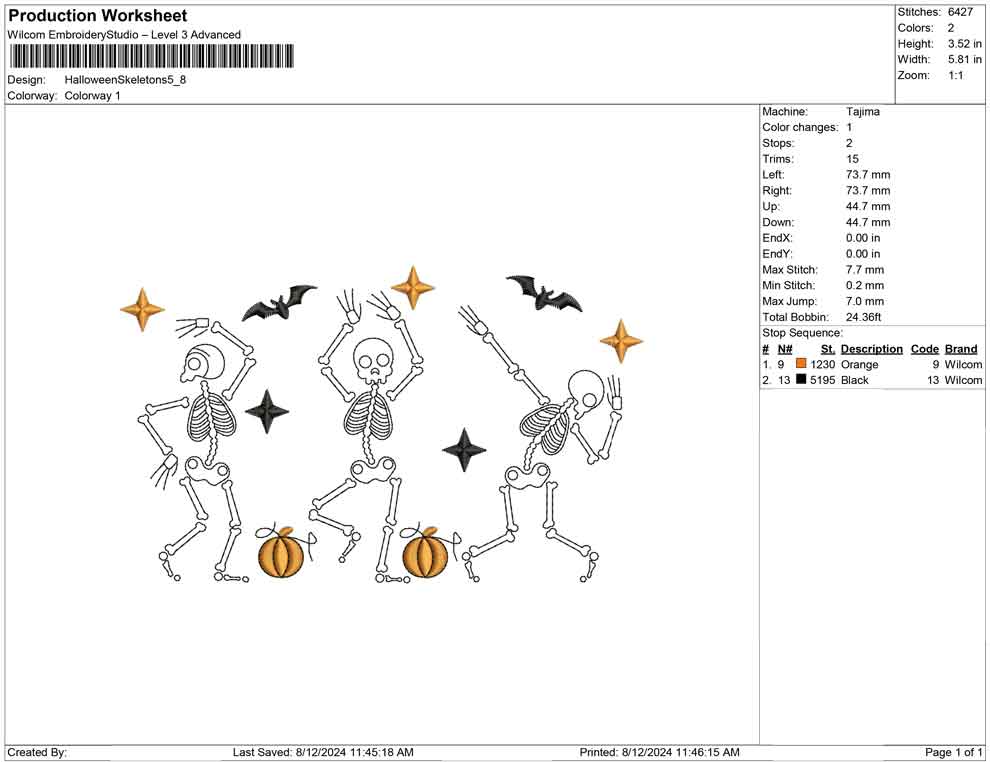 Production Worksheet
Wilcom EmbroideryStudio – Level 3 Advanced

Design: HalloweenSkeletons5_8
Colorway: Colorway 1

Stitches: 6427
Colors: 2
Height: 3.52 in
Width: 5.81 in
Zoom: 1:1

Machine: Tajima
Color changes: 1
Stops: 2
Trims: 15
Left: 73.7 mm
Right: 73.7 mm
Up: 44.7 mm
Down: 44.7 mm
EndX: 0.00 in
EndY: 0.00 in
Max Stitch: 7.7 mm
Min Stitch: 0.2 mm
Max Jump: 7.0 mm
Total Bobbin: 24.36ft
Stop Sequence:

| # | N# | St. | Description | Code | Brand |
|---|---|---|---|---|---|
| 1. | 9 | 1230 | Orange | 9 | Wilcom |
| 2. | 13 | 5195 | Black | 13 | Wilcom |

Created By: Last Saved: 8/12/2024 11:45:18 AM Printed: 8/12/2024 11:46:15 AM Page 1 of 1