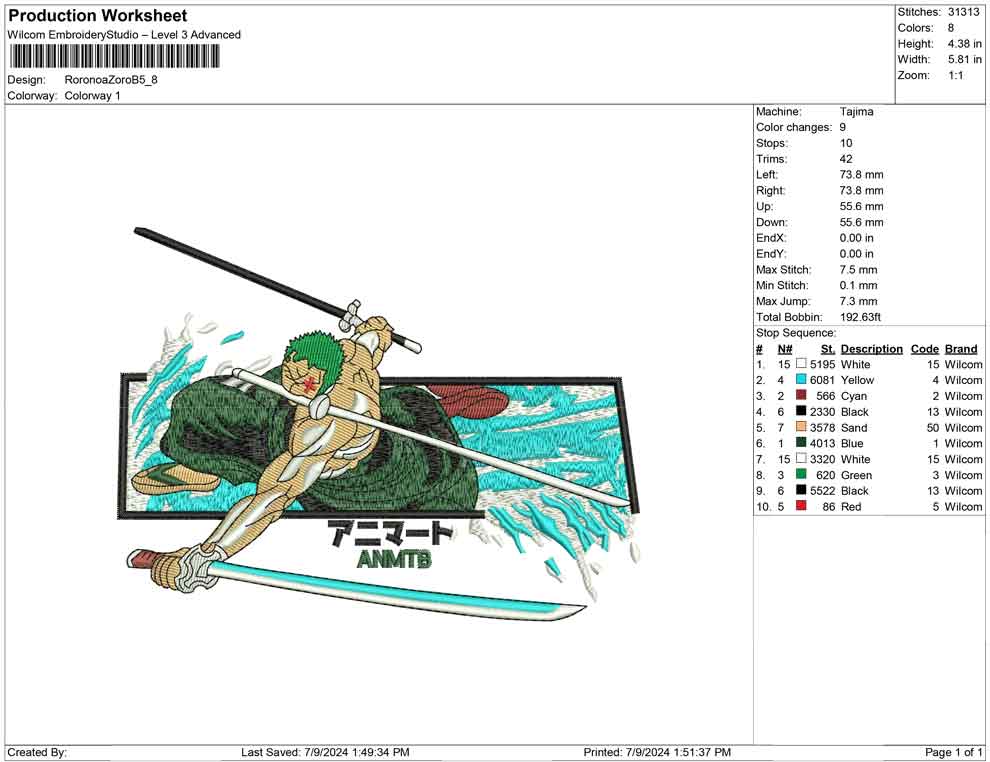 Production Worksheet
Wilcom EmbroideryStudio – Level 3 Advanced

Design: RoronoaZoroB5_8
Colorway: Colorway 1

Stitches: 31313
Colors: 8
Height: 4.38 in
Width: 5.81 in
Zoom: 1:1

Machine: Tajima
Color changes: 9
Stops: 10
Trims: 42
Left: 73.8 mm
Right: 73.8 mm
Up: 55.6 mm
Down: 55.6 mm
EndX: 0.00 in
EndY: 0.00 in
Max Stitch: 7.5 mm
Min Stitch: 0.1 mm
Max Jump: 7.3 mm
Total Bobbin: 192.63ft
Stop Sequence:

| # | N# | St. | Description | Code | Brand |
|---|---|---|---|---|---|
| 1. | 15 | 5195 | White | 15 | Wilcom |
| 2. | 4 | 6081 | Yellow | 4 | Wilcom |
| 3. | 2 | 566 | Cyan | 2 | Wilcom |
| 4. | 6 | 2330 | Black | 13 | Wilcom |
| 5. | 7 | 3578 | Sand | 50 | Wilcom |
| 6. | 1 | 4013 | Blue | 1 | Wilcom |
| 7. | 15 | 3320 | White | 15 | Wilcom |
| 8. | 3 | 620 | Green | 3 | Wilcom |
| 9. | 6 | 5522 | Black | 13 | Wilcom |
| 10. | 5 | 86 | Red | 5 | Wilcom |

アニマート
ANMTB

Created By: Last Saved: 7/9/2024 1:49:34 PM Printed: 7/9/2024 1:51:37 PM Page 1 of 1