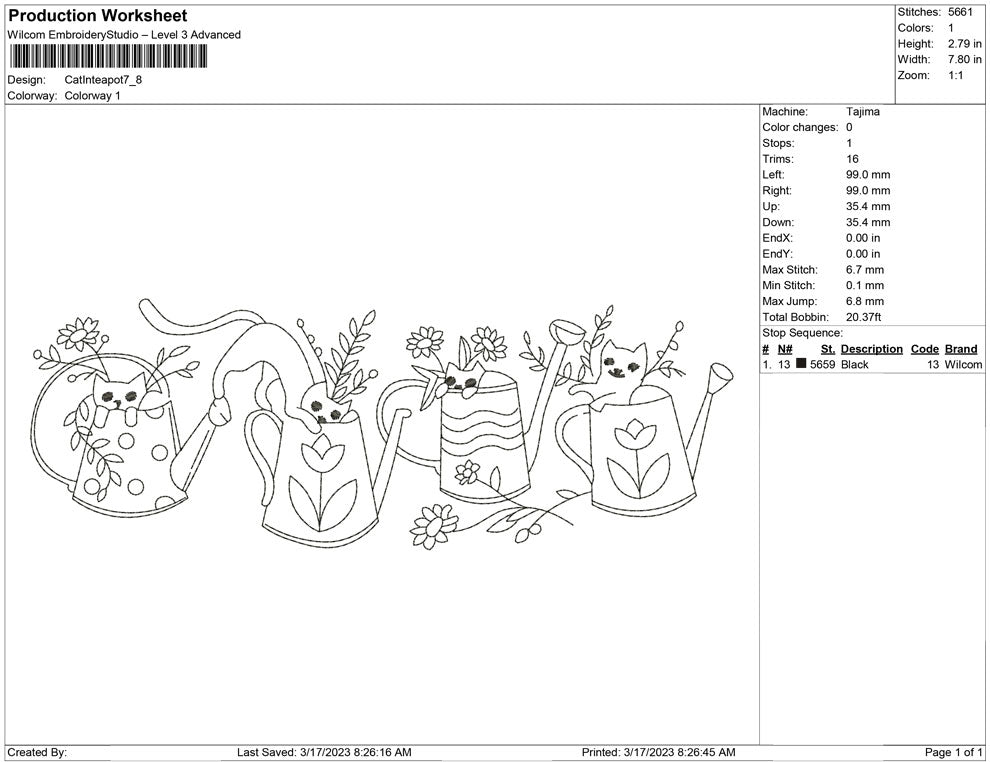 Production Worksheet
Wilcom EmbroideryStudio – Level 3 Advanced

Design: CatInteapot7_8
Colorway: Colorway 1

Stitches: 5661
Colors: 1
Height: 2.79 in
Width: 7.80 in
Zoom: 1:1

Machine: Tajima
Color changes: 0
Stops: 1
Trims: 16
Left: 99.0 mm
Right: 99.0 mm
Up: 35.4 mm
Down: 35.4 mm
EndX: 0.00 in
EndY: 0.00 in
Max Stitch: 6.7 mm
Min Stitch: 0.1 mm
Max Jump: 6.8 mm
Total Bobbin: 20.37ft
Stop Sequence:

| # | N# | St. | Description | Code | Brand |
|---|---|---|---|---|---|
| 1. | 13 | 5659 | Black | 13 | Wilcom |

Created By: Last Saved: 3/17/2023 8:26:16 AM Printed: 3/17/2023 8:26:45 AM Page 1 of 1