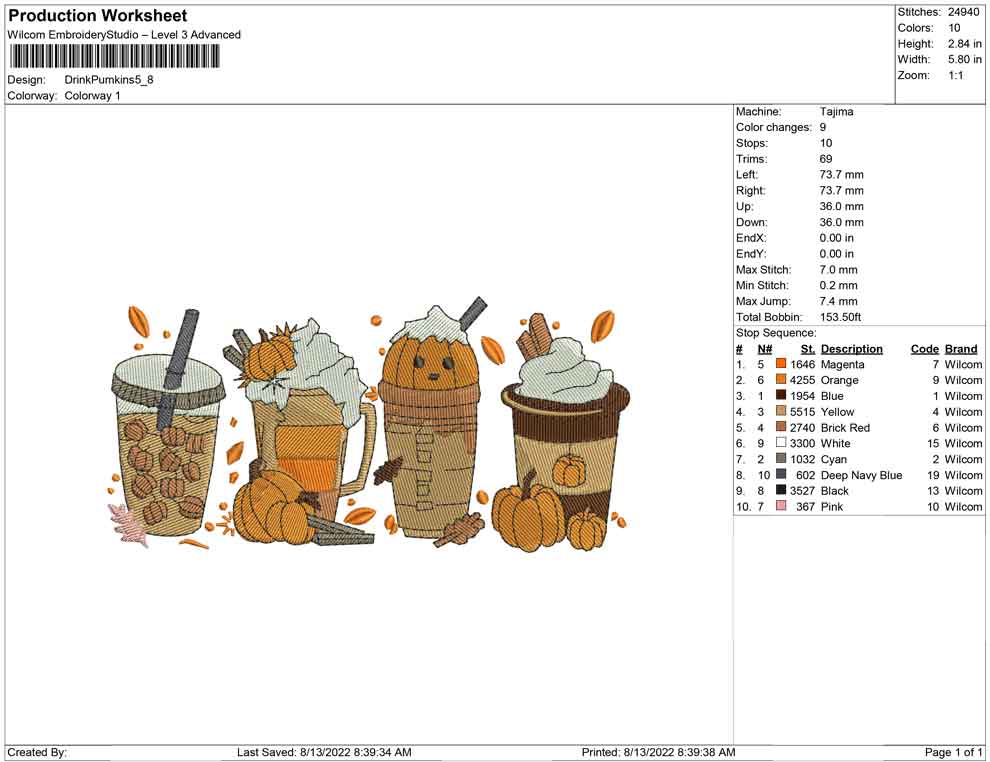 Production Worksheet
Wilcom EmbroideryStudio – Level 3 Advanced

Design: DrinkPumkins5_8
Colorway: Colorway 1

Stitches: 24940
Colors: 10
Height: 2.84 in
Width: 5.80 in
Zoom: 1:1

Machine: Tajima
Color changes: 9
Stops: 10
Trims: 69
Left: 73.7 mm
Right: 73.7 mm
Up: 36.0 mm
Down: 36.0 mm
EndX: 0.00 in
EndY: 0.00 in
Max Stitch: 7.0 mm
Min Stitch: 0.2 mm
Max Jump: 7.4 mm
Total Bobbin: 153.50ft

Stop Sequence:

| # | N# | St. | Description | Code | Brand |
|---|---|---|---|---|---|
| 1. | 5 | 1646 | Magenta | 7 | Wilcom |
| 2. | 6 | 4255 | Orange | 9 | Wilcom |
| 3. | 1 | 1954 | Blue | 1 | Wilcom |
| 4. | 3 | 5515 | Yellow | 4 | Wilcom |
| 5. | 4 | 2740 | Brick Red | 6 | Wilcom |
| 6. | 9 | 3300 | White | 15 | Wilcom |
| 7. | 2 | 1032 | Cyan | 2 | Wilcom |
| 8. | 10 | 602 | Deep Navy Blue | 19 | Wilcom |
| 9. | 8 | 3527 | Black | 13 | Wilcom |
| 10. | 7 | 367 | Pink | 10 | Wilcom |

Created By: Last Saved: 8/13/2022 8:39:34 AM Printed: 8/13/2022 8:39:38 AM Page 1 of 1