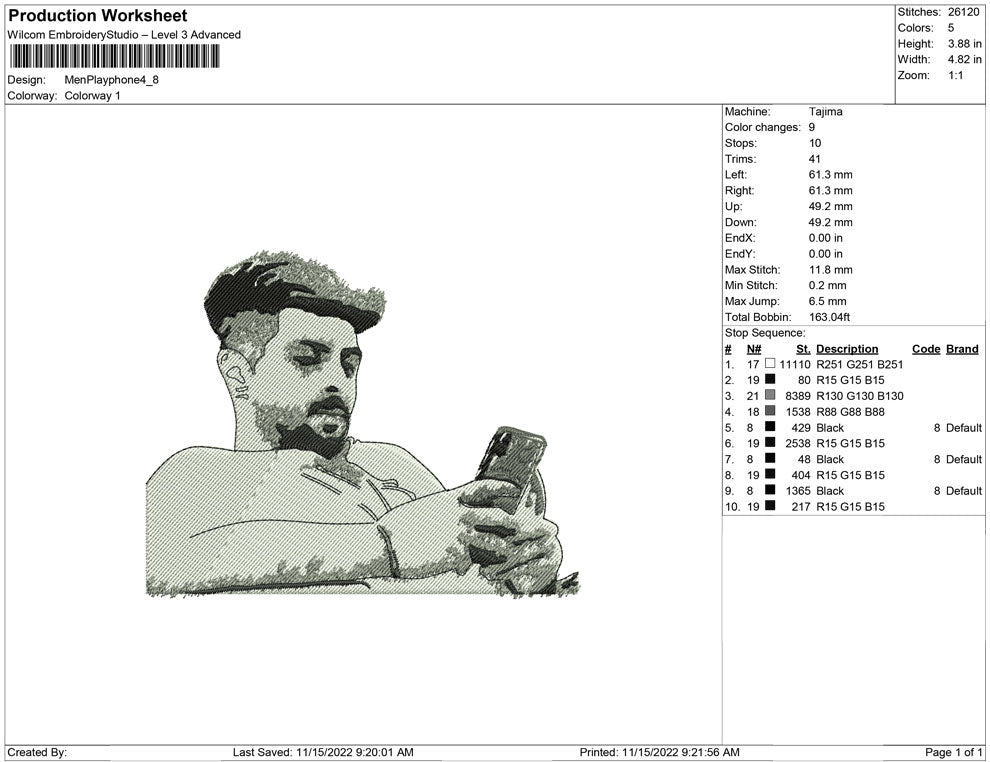 Production Worksheet
Wilcom EmbroideryStudio – Level 3 Advanced

Design: MenPlayphone4_8
Colorway: Colorway 1

Stitches: 26120
Colors: 5
Height: 3.88 in
Width: 4.82 in
Zoom: 1:1

Machine: Tajima
Color changes: 9
Stops: 10
Trims: 41
Left: 61.3 mm
Right: 61.3 mm
Up: 49.2 mm
Down: 49.2 mm
EndX: 0.00 in
EndY: 0.00 in
Max Stitch: 11.8 mm
Min Stitch: 0.2 mm
Max Jump: 6.5 mm
Total Bobbin: 163.04ft

Stop Sequence:

| # | N# | St. | Description | Code | Brand |
|---|---|---|---|---|---|
| 1. | 17 | 11110 | R251 G251 B251 | | |
| 2. | 19 | 80 | R15 G15 B15 | | |
| 3. | 21 | 8389 | R130 G130 B130 | | |
| 4. | 18 | 1538 | R88 G88 B88 | | |
| 5. | 8 | 429 | Black | 8 | Default |
| 6. | 19 | 2538 | R15 G15 B15 | | |
| 7. | 8 | 48 | Black | 8 | Default |
| 8. | 19 | 404 | R15 G15 B15 | | |
| 9. | 8 | 1365 | Black | 8 | Default |
| 10. | 19 | 217 | R15 G15 B15 | | |

Created By: Last Saved: 11/15/2022 9:20:01 AM Printed: 11/15/2022 9:21:56 AM Page 1 of 1