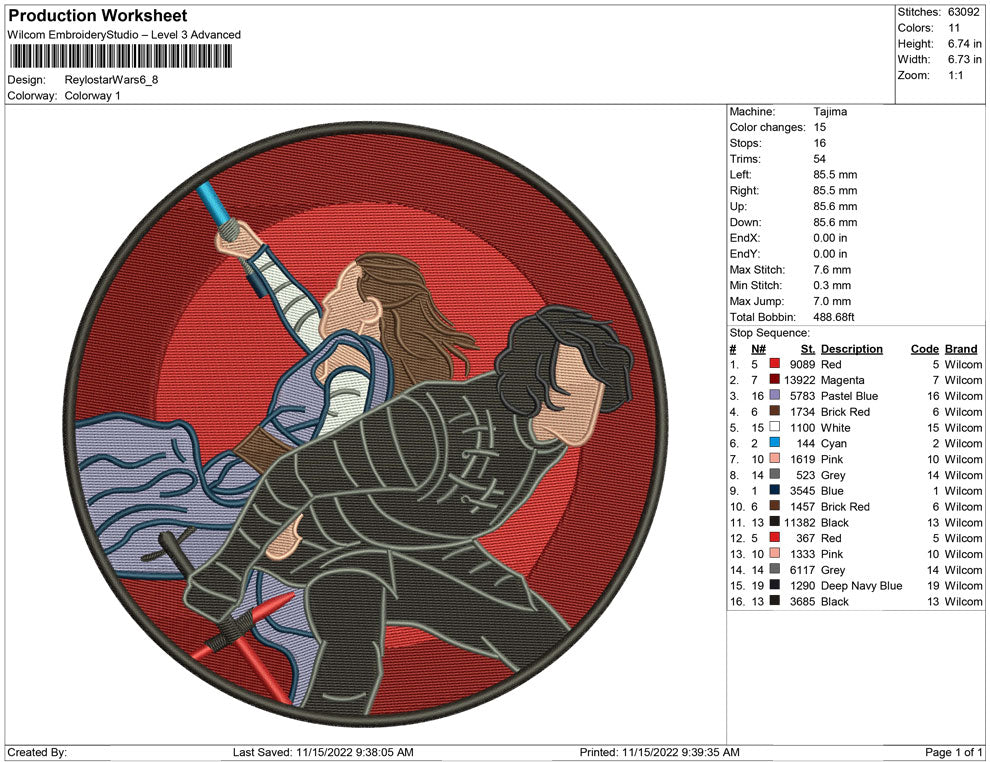 Production Worksheet
Wilcom EmbroideryStudio – Level 3 Advanced

Design: ReylostarWars6_8
Colorway: Colorway 1

Stitches: 63092
Colors: 11
Height: 6.74 in
Width: 6.73 in
Zoom: 1:1

Machine: Tajima
Color changes: 15
Stops: 16
Trims: 54
Left: 85.5 mm
Right: 85.5 mm
Up: 85.6 mm
Down: 85.6 mm
EndX: 0.00 in
EndY: 0.00 in
Max Stitch: 7.6 mm
Min Stitch: 0.3 mm
Max Jump: 7.0 mm
Total Bobbin: 488.68ft

Stop Sequence:

| # | N# | St. | Description | Code | Brand |
|---|---|---|---|---|---|
| 1. | 5 | 9089 | Red | 5 | Wilcom |
| 2. | 7 | 13922 | Magenta | 7 | Wilcom |
| 3. | 16 | 5783 | Pastel Blue | 16 | Wilcom |
| 4. | 6 | 1734 | Brick Red | 6 | Wilcom |
| 5. | 15 | 1100 | White | 15 | Wilcom |
| 6. | 2 | 144 | Cyan | 2 | Wilcom |
| 7. | 10 | 1619 | Pink | 10 | Wilcom |
| 8. | 14 | 523 | Grey | 14 | Wilcom |
| 9. | 1 | 3545 | Blue | 1 | Wilcom |
| 10. | 6 | 1457 | Brick Red | 6 | Wilcom |
| 11. | 13 | 11382 | Black | 13 | Wilcom |
| 12. | 5 | 367 | Red | 5 | Wilcom |
| 13. | 10 | 1333 | Pink | 10 | Wilcom |
| 14. | 14 | 6117 | Grey | 14 | Wilcom |
| 15. | 19 | 1290 | Deep Navy Blue | 19 | Wilcom |
| 16. | 13 | 3685 | Black | 13 | Wilcom |

Created By: Last Saved: 11/15/2022 9:38:05 AM Printed: 11/15/2022 9:39:35 AM Page 1 of 1