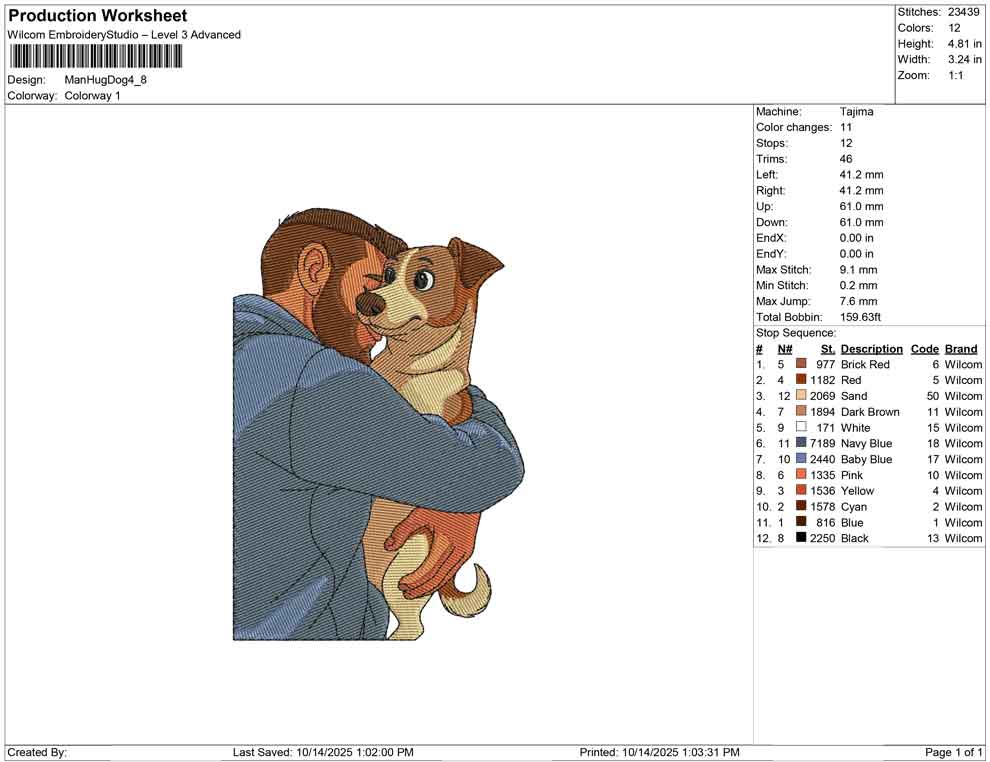 Production Worksheet
Wilcom EmbroideryStudio – Level 3 Advanced

Design: ManHugDog4_8
Colorway: Colorway 1

| | |
|---|---|
| Stitches: | 23439 |
| Colors: | 12 |
| Height: | 4.81 in |
| Width: | 3.24 in |
| Zoom: | 1:1 |

| | |
|---|---|
| Machine: | Tajima |
| Color changes: | 11 |
| Stops: | 12 |
| Trims: | 46 |
| Left: | 41.2 mm |
| Right: | 41.2 mm |
| Up: | 61.0 mm |
| Down: | 61.0 mm |
| EndX: | 0.00 in |
| EndY: | 0.00 in |
| Max Stitch: | 9.1 mm |
| Min Stitch: | 0.2 mm |
| Max Jump: | 7.6 mm |
| Total Bobbin: | 159.63ft |

Stop Sequence:

| # | N# | St. | Description | Code | Brand |
|---|---|---|---|---|---|
| 1. | 5 | 977 | Brick Red | 6 | Wilcom |
| 2. | 4 | 1182 | Red | 5 | Wilcom |
| 3. | 12 | 2069 | Sand | 50 | Wilcom |
| 4. | 7 | 1894 | Dark Brown | 11 | Wilcom |
| 5. | 9 | 171 | White | 15 | Wilcom |
| 6. | 11 | 7189 | Navy Blue | 18 | Wilcom |
| 7. | 10 | 2440 | Baby Blue | 17 | Wilcom |
| 8. | 6 | 1335 | Pink | 10 | Wilcom |
| 9. | 3 | 1536 | Yellow | 4 | Wilcom |
| 10. | 2 | 1578 | Cyan | 2 | Wilcom |
| 11. | 1 | 816 | Blue | 1 | Wilcom |
| 12. | 8 | 2250 | Black | 13 | Wilcom |

Created By: Last Saved: 10/14/2025 1:02:00 PM Printed: 10/14/2025 1:03:31 PM Page 1 of 1